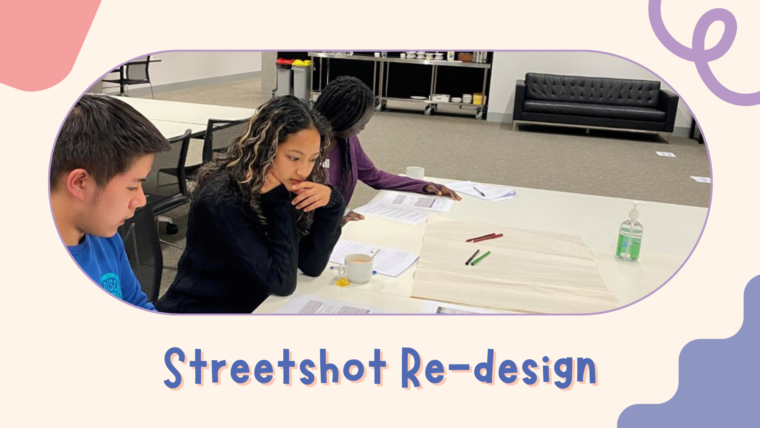 Streetshot Re-design