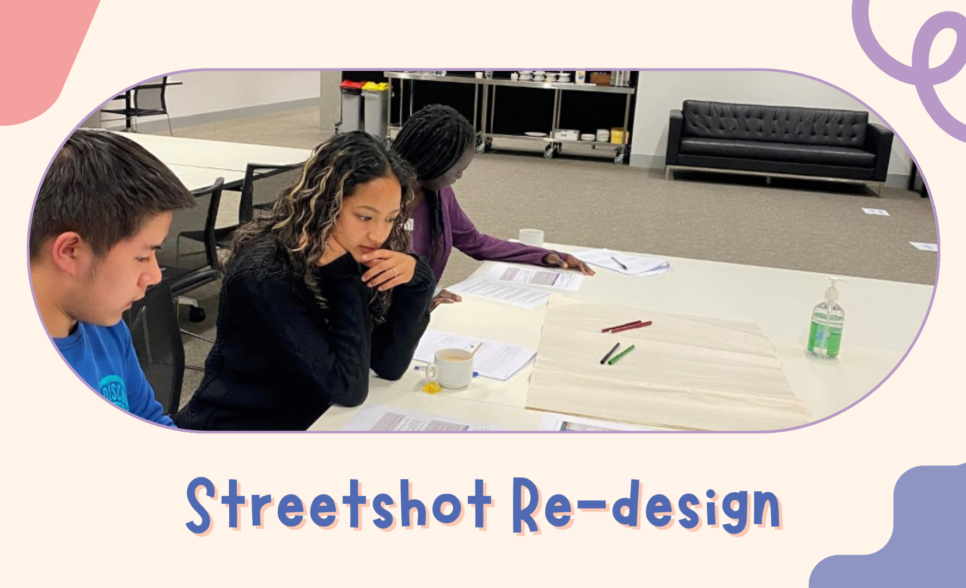 Streetshot Re-design