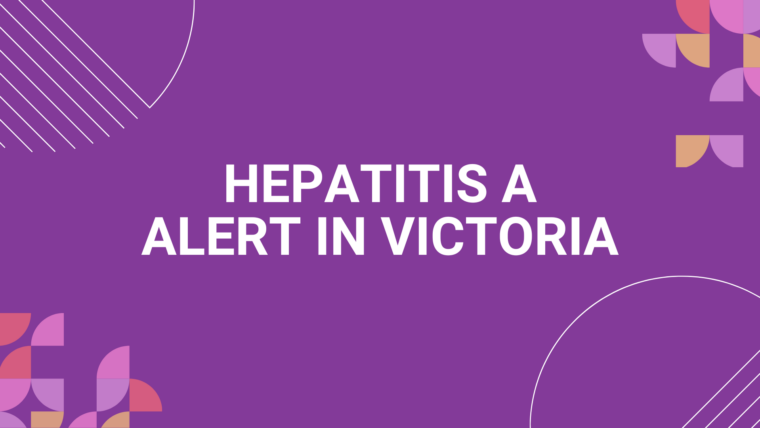 HEPATITIS A
ALERT IN VICTORIA